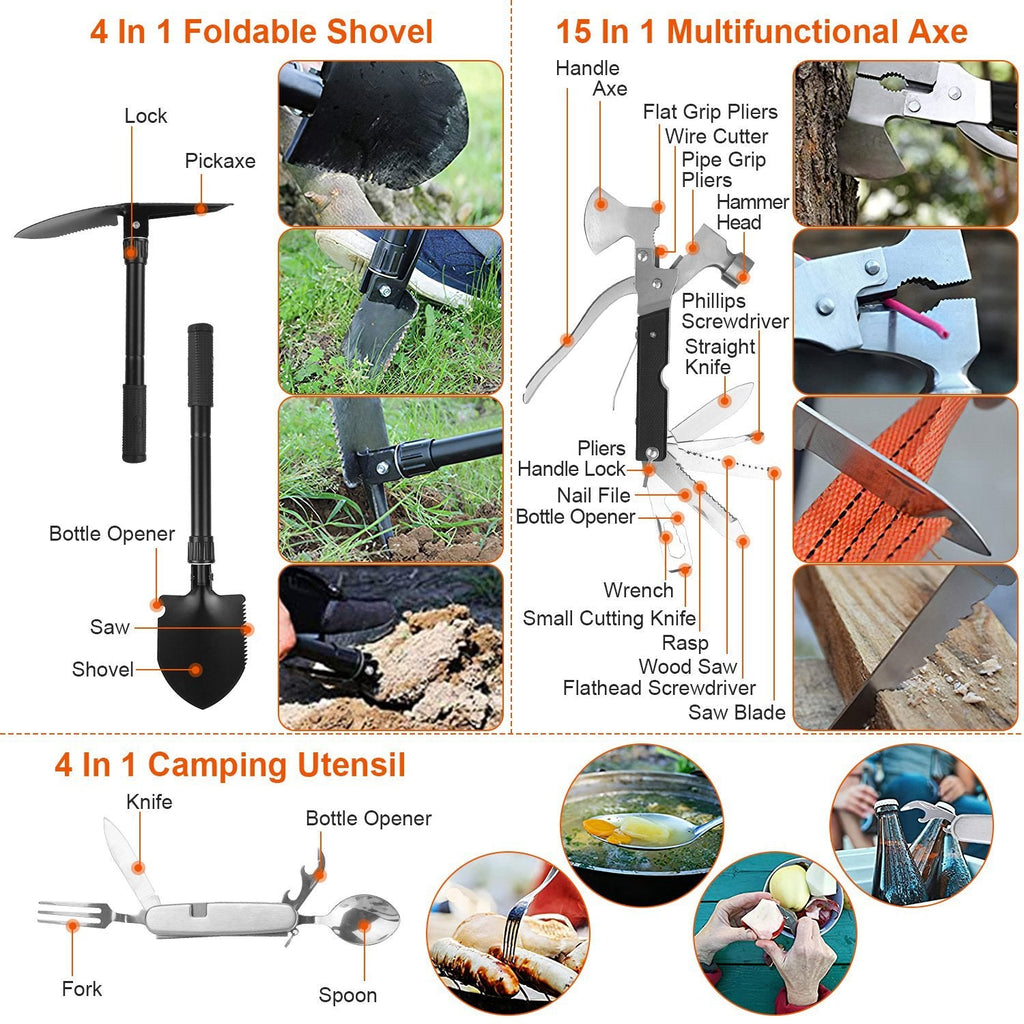 4 In 1 Foldable Shovel

Lock

Pickaxe

Bottle Opener

Saw

Shovel

15 In 1 Multifunctional Axe

Handle

Axe

Flat Grip Pliers

Wire Cutter

Pipe Grip Pliers

Hammer Head

Phillips Screwdriver

Straight Knife

Pliers

Handle Lock

Nail File

Bottle Opener

Wrench

Small Cutting Knife

Rasp

Wood Saw

Flathead Screwdriver

Saw Blade

4 In 1 Camping Utensil

Knife

Bottle Opener

Fork

Spoon