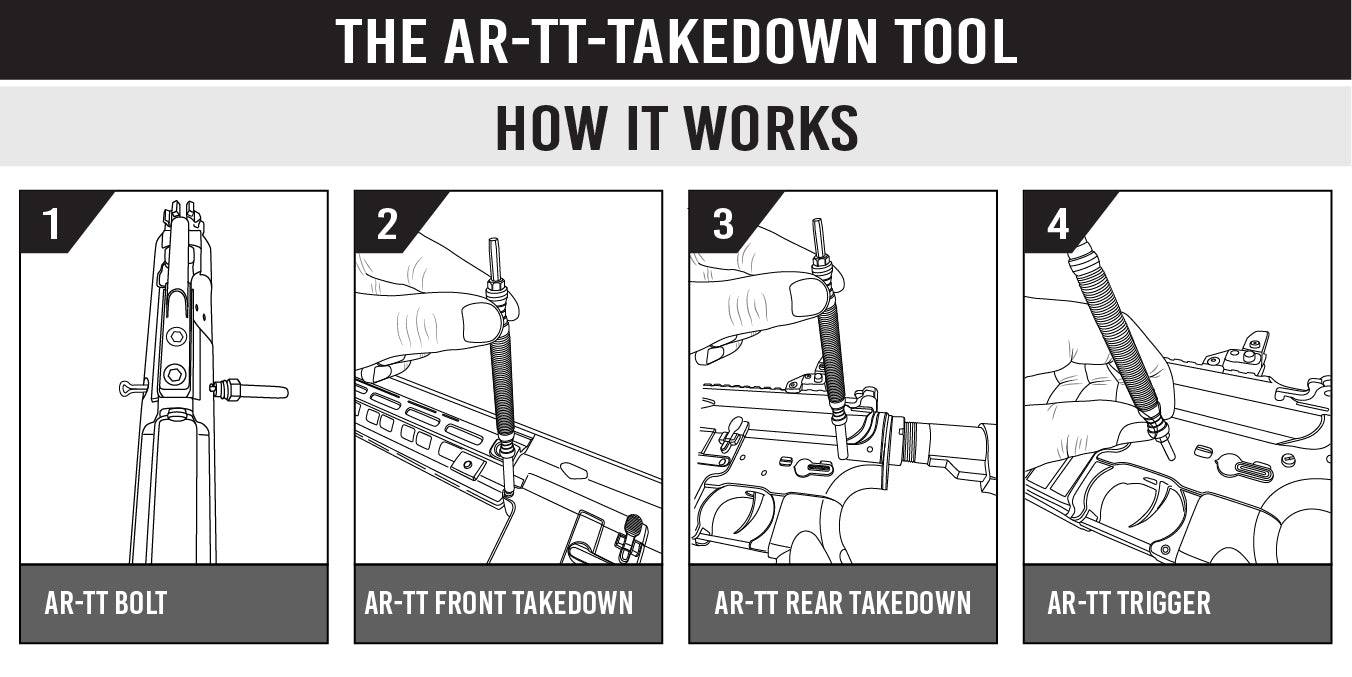 THE AR-TT-TAKEDOWN TOOL

HOW IT WORKS

1

AR-TT BOLT

2

AR-TT FRONT TAKEDOWN

3

AR-TT REAR TAKEDOWN

4

AR-TT TRIGGER